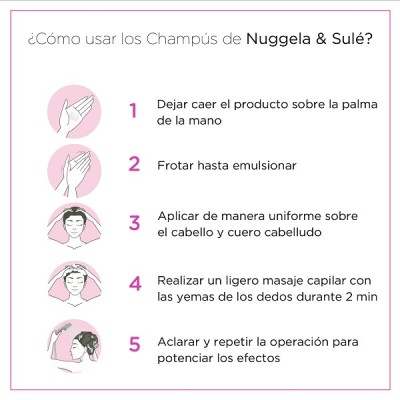 ¿Cómo usar los Champús de Nuggela & Sulé?

1 Dejar caer el producto sobre la palma de la mano

2 Frotar hasta emulsionar

3 Aplicar de manera uniforme sobre el cabello y cuero cabelludo

4 Realizar un ligero masaje capilar con las yemas de los dedos durante 2 min

5 Aclarar y repetir la operación para potenciar los efectos