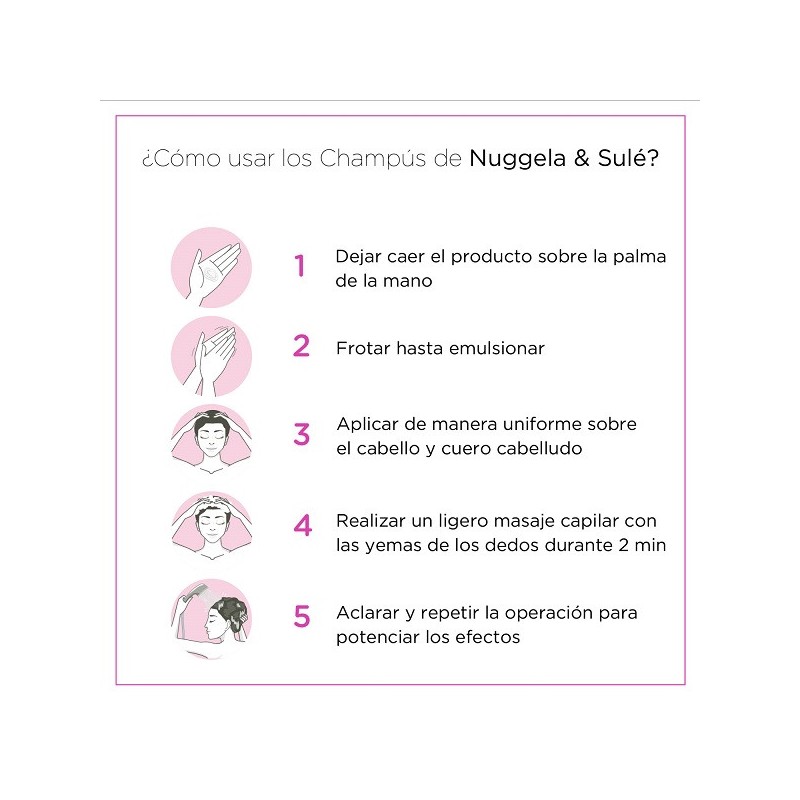 ¿Cómo usar los Champús de Nuggela & Sulé?

1 Dejar caer el producto sobre la palma de la mano

2 Frotar hasta emulsionar

3 Aplicar de manera uniforme sobre el cabello y cuero cabelludo

4 Realizar un ligero masaje capilar con las yemas de los dedos durante 2 min

5 Aclarar y repetir la operación para potenciar los efectos