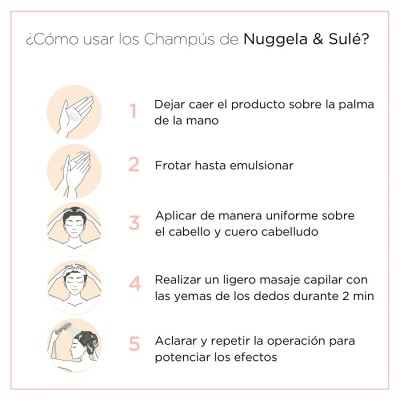 ¿Cómo usar los Champús de Nuggela & Sulé?

1 Dejar caer el producto sobre la palma de la mano

2 Frotar hasta emulsionar

3 Aplicar de manera uniforme sobre el cabello y cuero cabelludo

4 Realizar un ligero masaje capilar con las yemas de los dedos durante 2 min

5 Aclarar y repetir la operación para potenciar los efectos